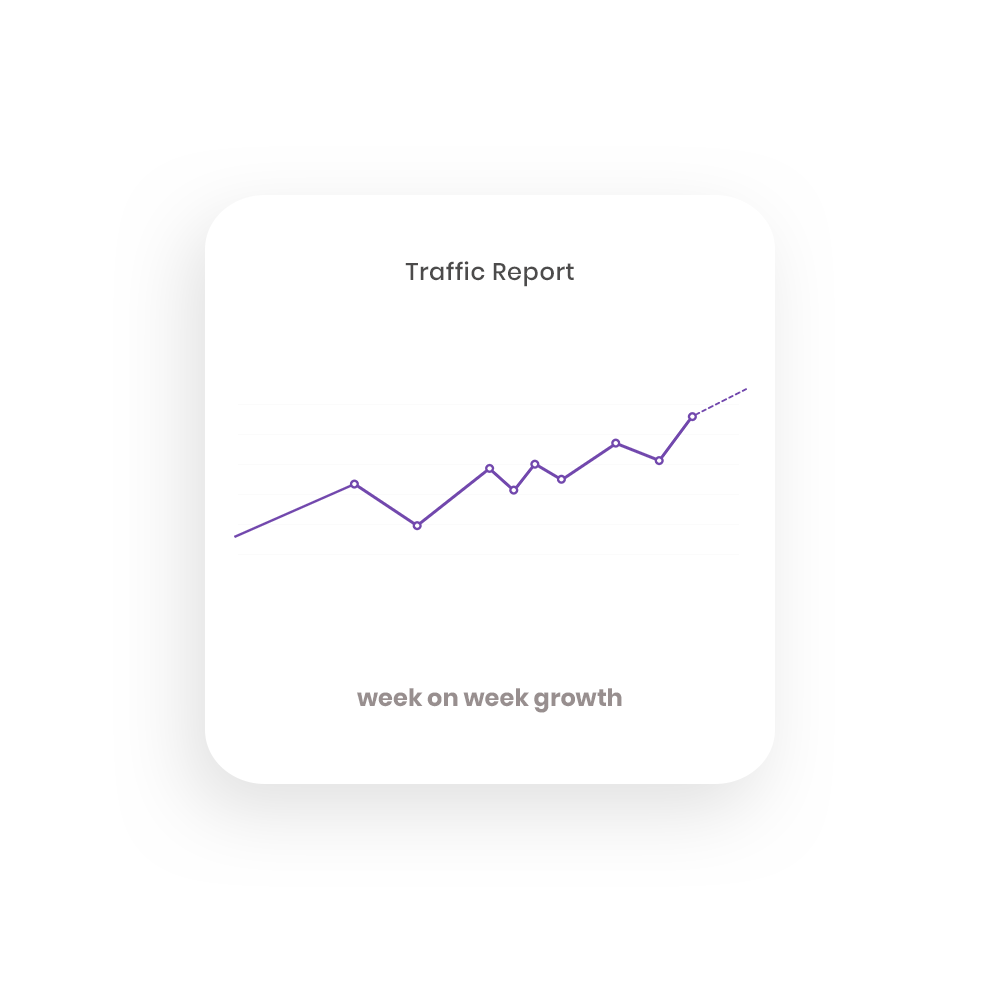 Traffic Report

week on week growth